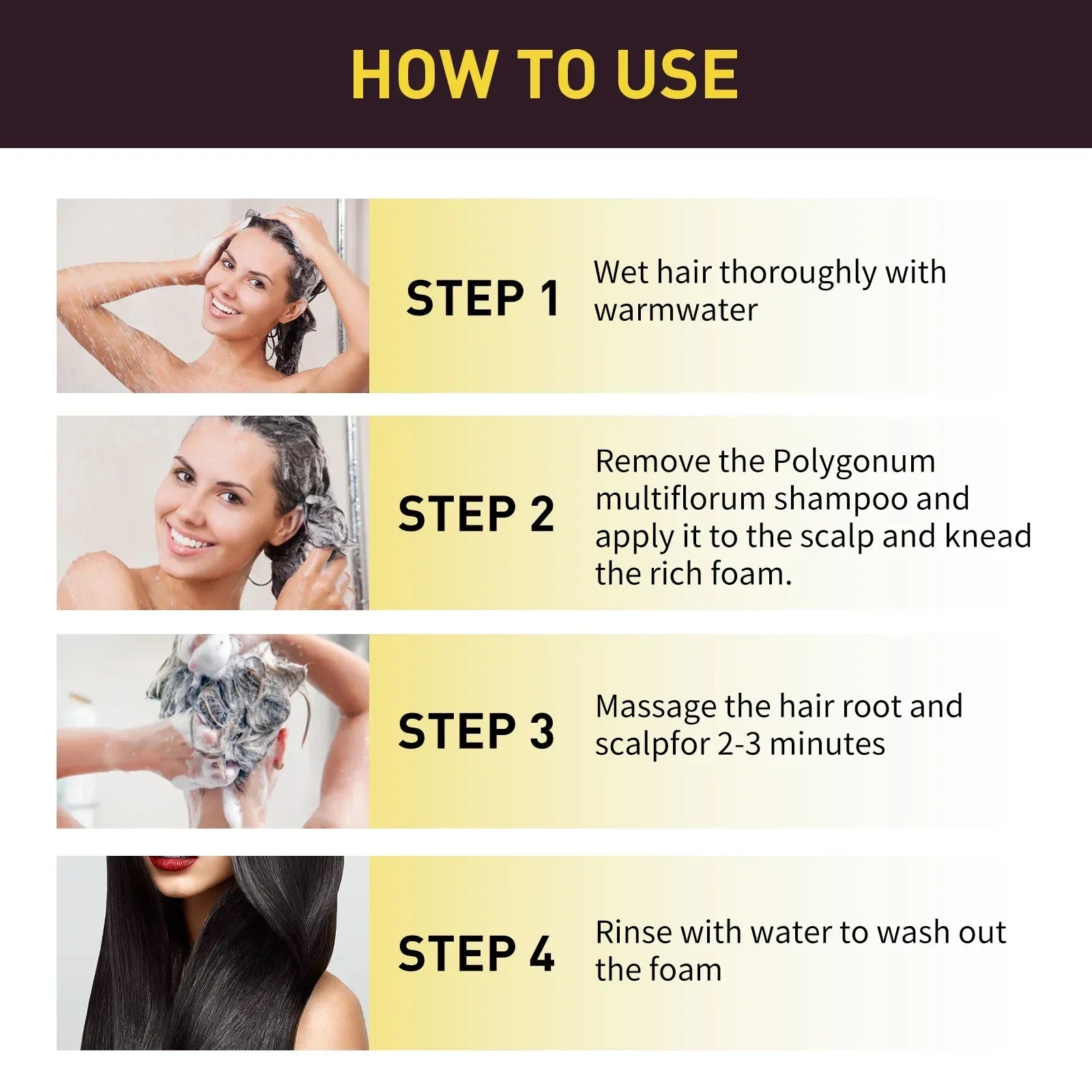 HOW TO USE

STEP 1

Wet hair thoroughly with warmwater

STEP 2

Remove the Polygonum multiflorum shampoo and apply it to the scalp and knead the rich foam.

STEP 3

Massage the hair root and scalpfor 2-3 minutes

STEP 4

Rinse with water to wash out the foam