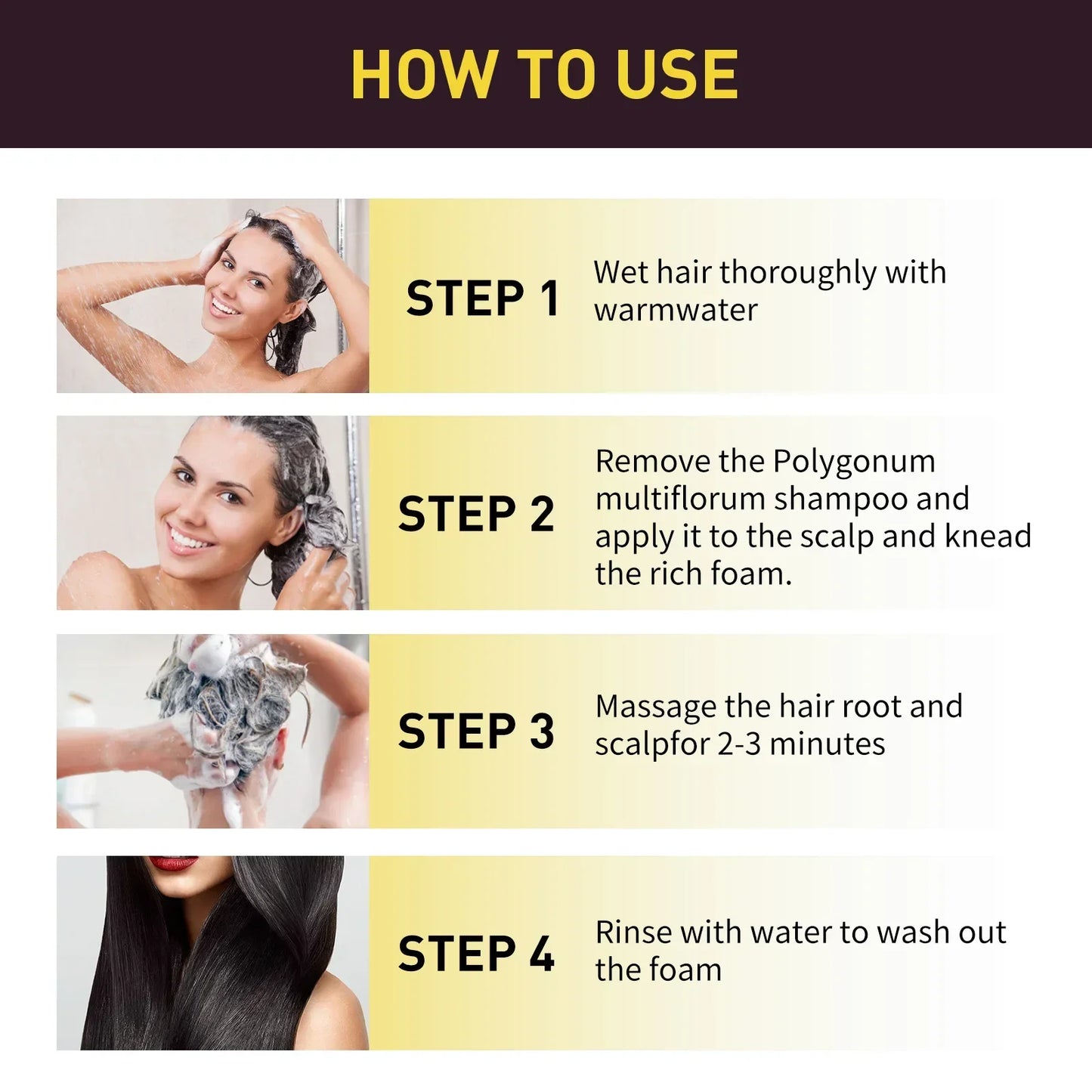 HOW TO USE

STEP 1
Wet hair thoroughly with warmwater

STEP 2
Remove the Polygonum multiflorum shampoo and apply it to the scalp and knead the rich foam.

STEP 3
Massage the hair root and scalpfor 2-3 minutes

STEP 4
Rinse with water to wash out the foam